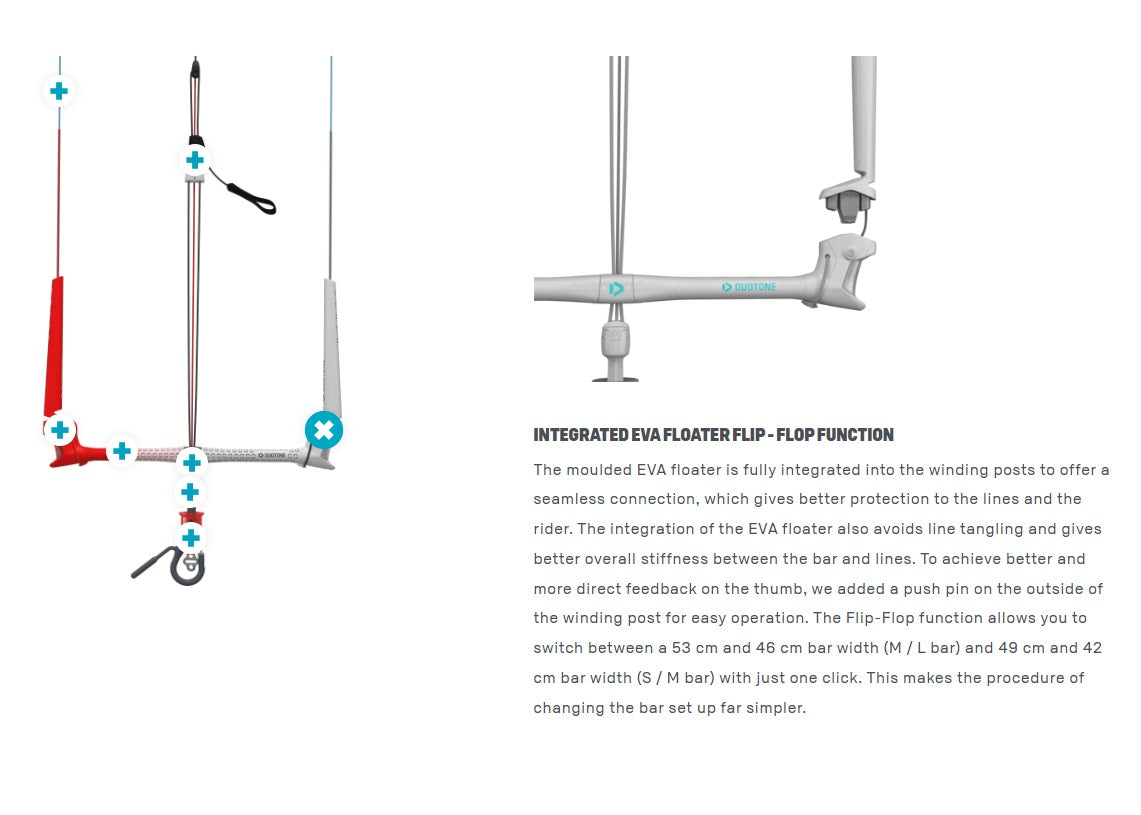 DUOTONE

DUOTONE

INTEGRATED EVA FLOATER FLIP - FLOP FUNCTION

The moulded EVA floater is fully integrated into the winding posts to offer a seamless connection, which gives better protection to the lines and the rider. The integration of the EVA floater also avoids line tangling and gives better overall stiffness between the bar and lines. To achieve better and more direct feedback on the thumb, we added a push pin on the outside of the winding post for easy operation. The Flip-Flop function allows you to switch between a 53 cm and 46 cm bar width (M / L bar) and 49 cm and 42 cm bar width (S / M bar) with just one click. This makes the procedure of changing the bar set up far simpler.